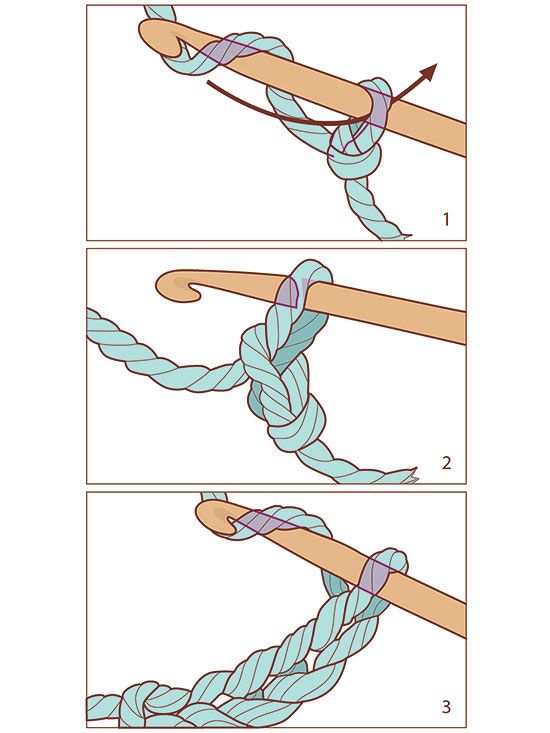 1

2

3